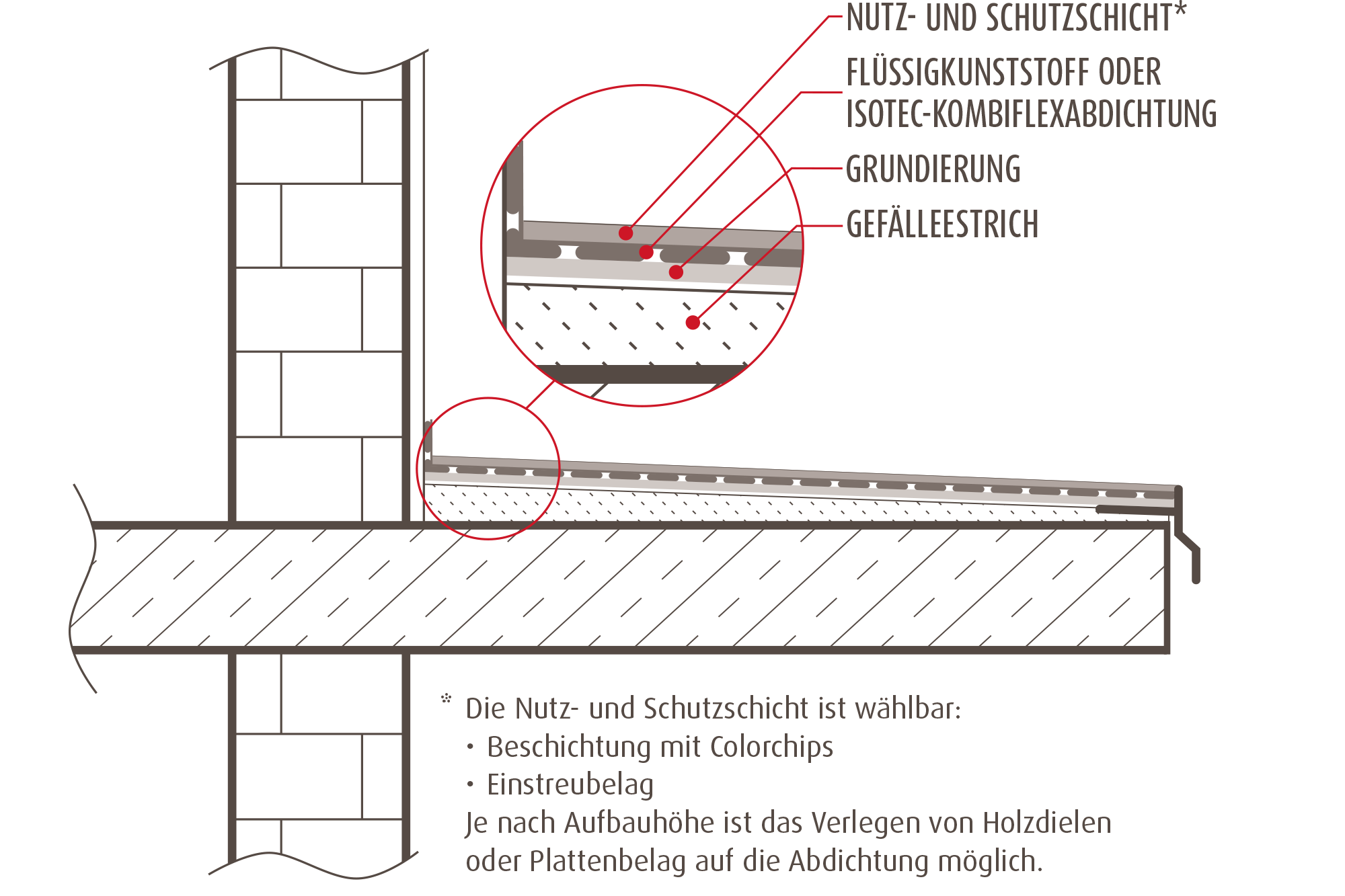 NUTZ- UND SCHUTZSCHICHT*

FLÜSSIGKUNSTSTOFF ODER ISOTEC-KOMBIFLEXABDICHTUNG

GRUNDIERUNG

GEFÄLLEESTRICH

* Die Nutz- und Schutzschicht ist wählbar:
• Beschichtung mit Colorchips
• Einstreubelag
Je nach Aufbauhöhe ist das Verlegen von Holzdielen oder Plattenbelag auf die Abdichtung möglich.